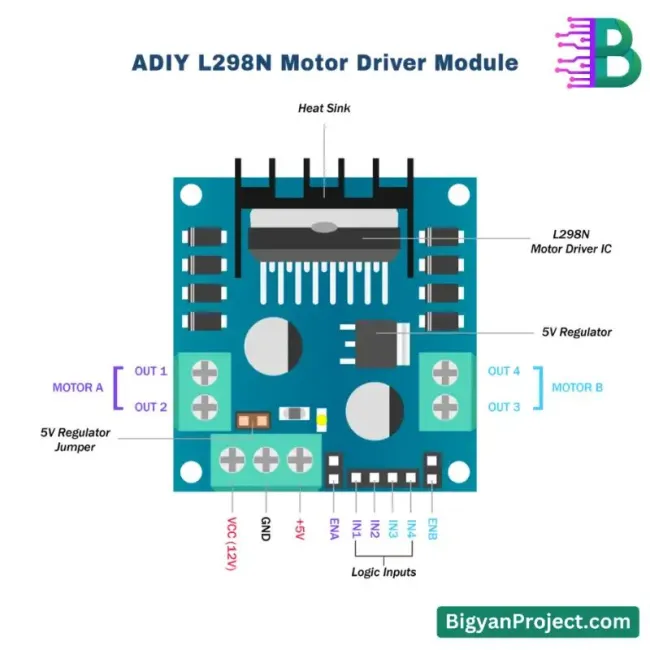 ADIY L298N Motor Driver Module

B

Heat Sink

L298N
Motor Driver IC

5V Regulator

MOTOR A
OUT 1
OUT 2

OUT 4
OUT 3
MOTOR B

5V Regulator
Jumper

VCC (12V)
GND
+5V
ENA
IN1
IN2
IN3
IN4
ENB

Logic Inputs

BigyanProject.com